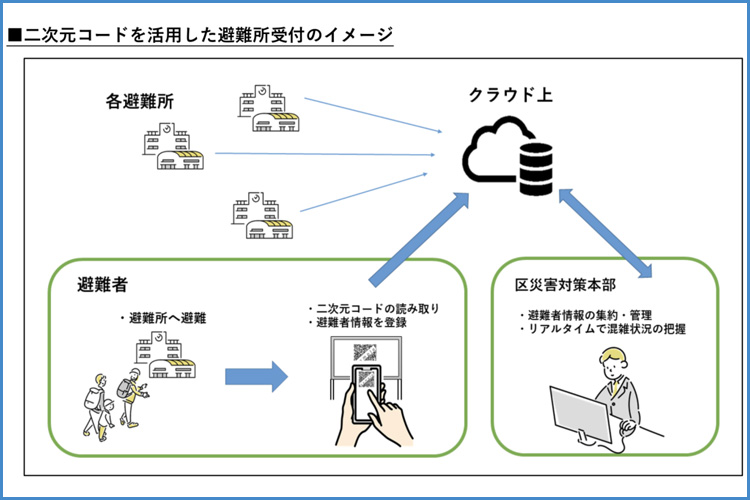 ■二次元コードを活用した避難所受付のイメージ

各避難所

クラウド上

避難者

・避難所へ避難

・二次元コードの読み取り
・避難者情報を登録

区災害対策本部

・避難者情報の集約・管理
・リアルタイムで混雑状況の把握